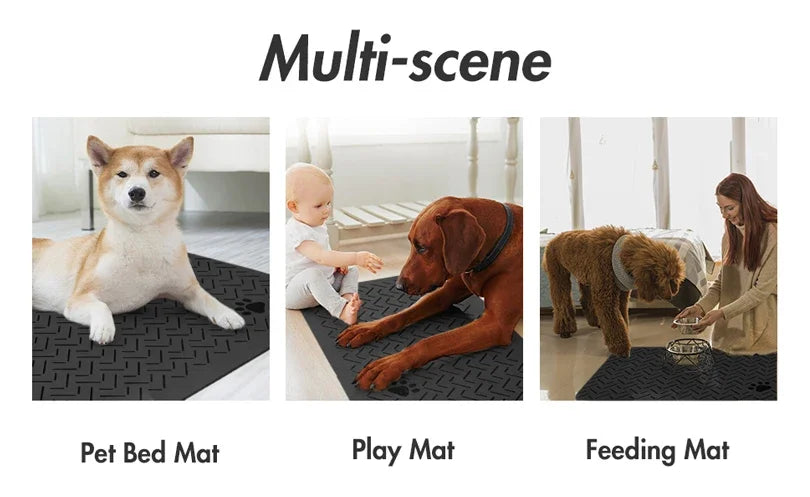 Multi-scene

Pet Bed Mat

Play Mat

Feeding Mat