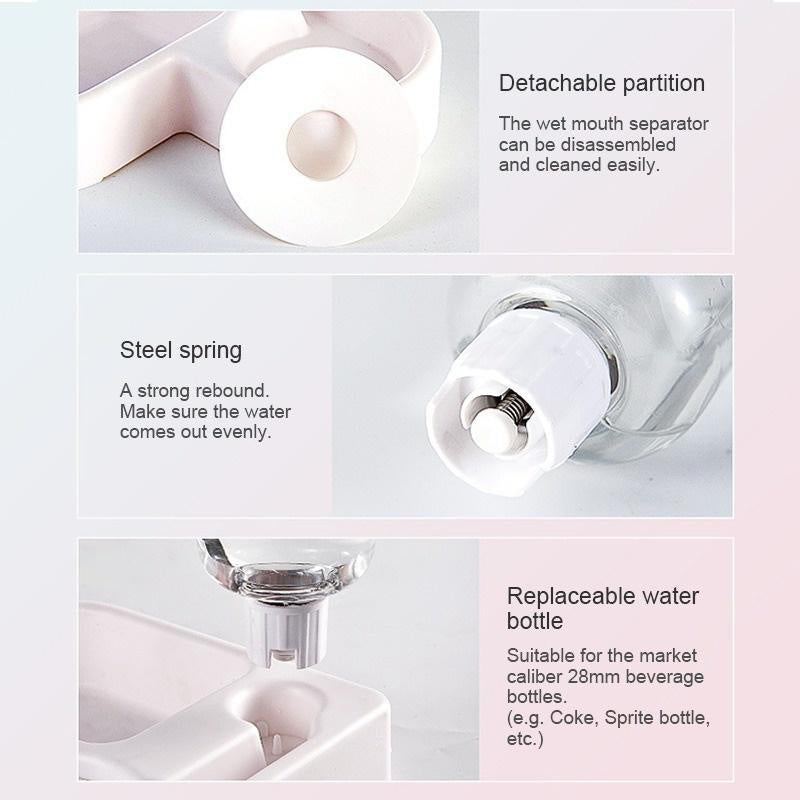 Detachable partition

The wet mouth separator can be disassembled and cleaned easily.

Steel spring

A strong rebound. Make sure the water comes out evenly.

Replaceable water bottle

Suitable for the market caliber 28mm beverage bottles.
(e.g. Coke, Sprite bottle, etc.)